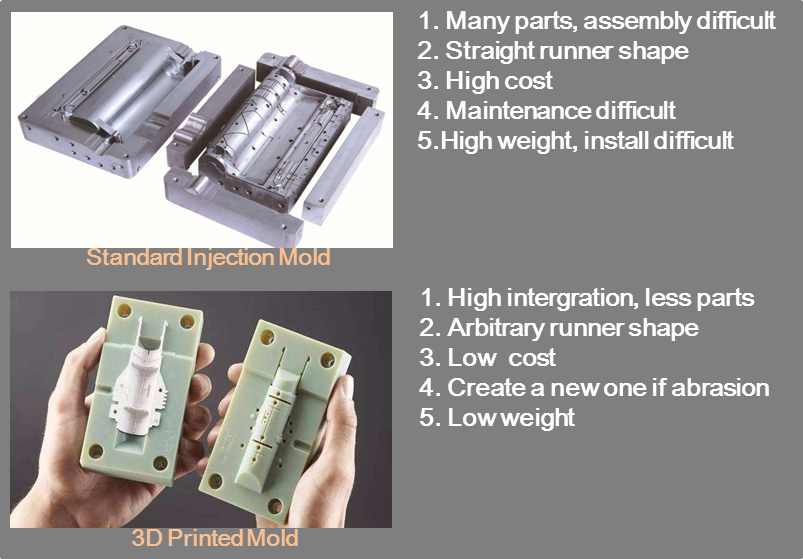 1. Many parts, assembly difficult
2. Straight runner shape
3. High cost
4. Maintenance difficult
5.High weight, install difficult

Standard Injection Mold

1. High intergration, less parts
2. Arbitrary runner shape
3. Low cost
4. Create a new one if abrasion
5. Low weight

3D Printed Mold